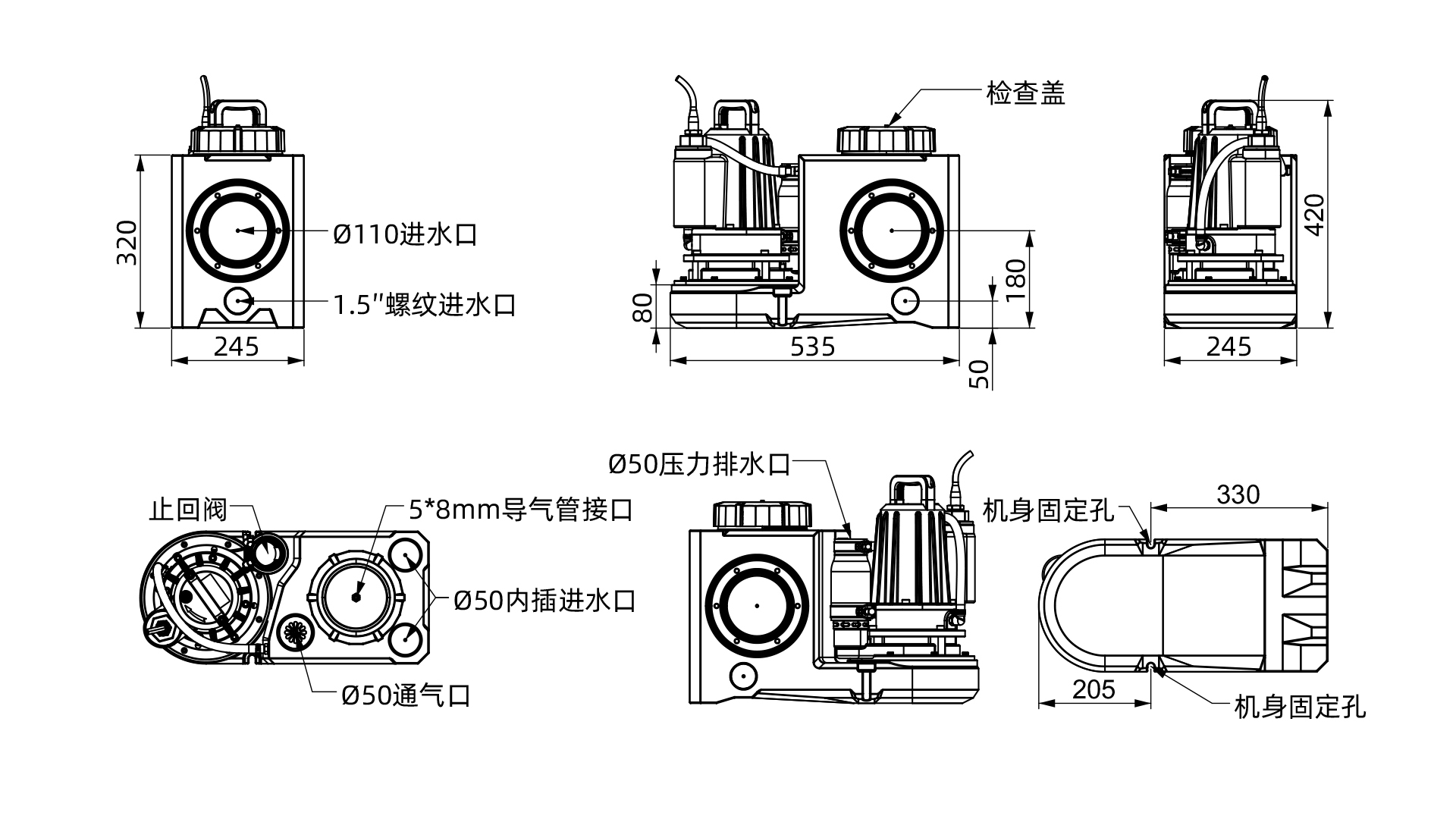 320
Ø110进水口
1.5"螺纹进水口
245

检查盖
80
535
180
50

420
245

止回阀
5*8mm导气管接口
Ø50内插进水口
Ø50通气口

Ø50压力排水口

机身固定孔
330
205
机身固定孔